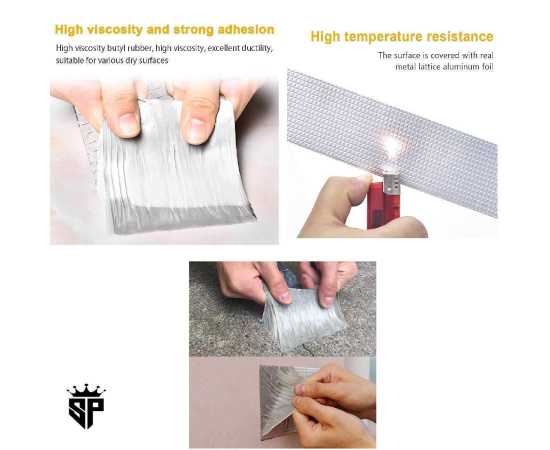 High viscosity and strong adhesion

High viscosity butyl rubber, high viscosity, excellent ductility, suitable for various dry surfaces

High temperature resistance

The surface is covered with real metal lattice aluminum foil

SP