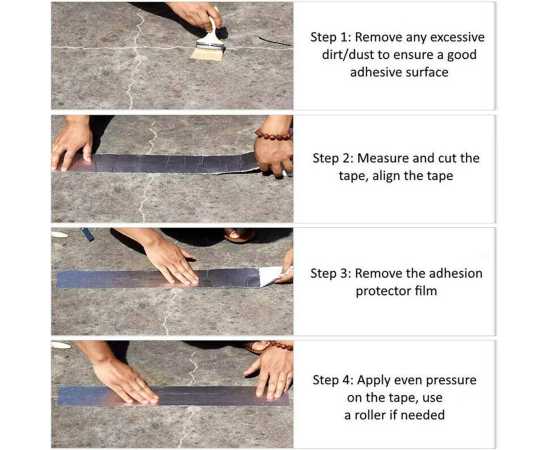 Step 1: Remove any excessive dirt/dust to ensure a good adhesive surface

Step 2: Measure and cut the tape, align the tape

Step 3: Remove the adhesion protector film

Step 4: Apply even pressure on the tape, use a roller if needed