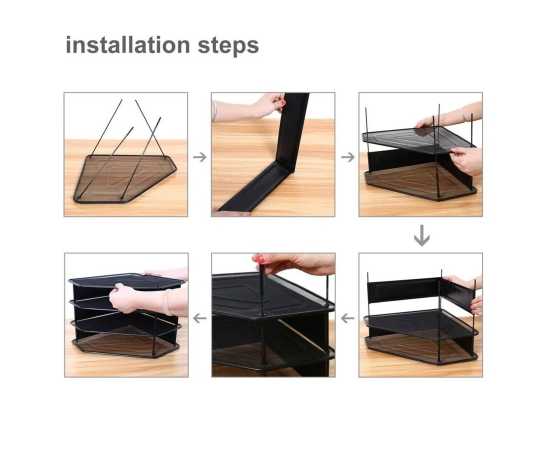 installation steps