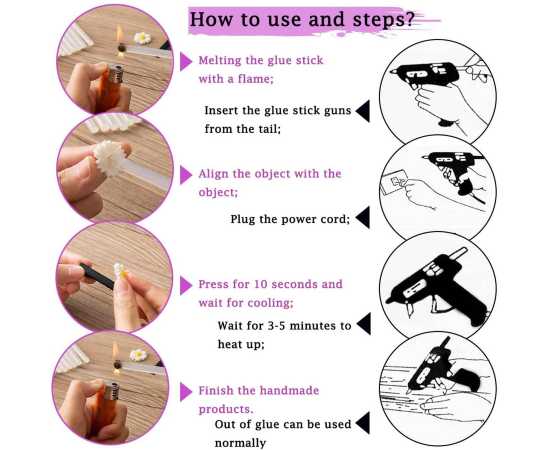 How to use and steps?

Melting the glue stick with a flame;

Insert the glue stick guns from the tail;

Align the object with the object;

Plug the power cord;

Press for 10 seconds and wait for cooling;

Wait for 3-5 minutes to heat up;

Finish the handmade products.

Out of glue can be used normally