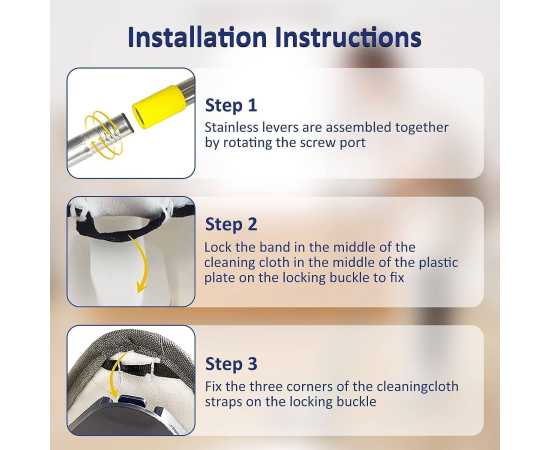 Installation Instructions

Step 1
Stainless levers are assembled together by rotating the screw port

Step 2
Lock the band in the middle of the cleaning cloth in the middle of the plastic plate on the locking buckle to fix

Step 3
Fix the three corners of the cleaningcloth straps on the locking buckle