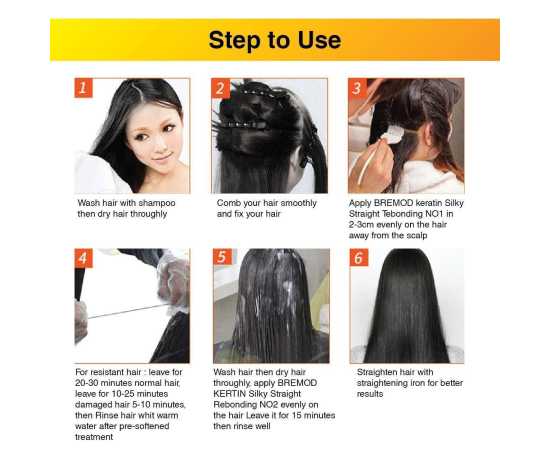 Step to Use

1

Wash hair with shampoo then dry hair throughly

2

Comb your hair smoothly and fix your hair

3

Apply BREMOD keratin Silky Straight Tebonding NO1 in 2-3cm evenly on the hair away from the scalp

4

For resistant hair : leave for 20-30 minutes normal hair, leave for 10-25 minutes damaged hair 5-10 minutes, then Rinse hair whit warm water after pre-softened treatment

5

Wash hair then dry hair throughly, apply BREMOD KERTIN Silky Straight Rebonding NO2 evenly on the hair Leave it for 15 minutes then rinse well

6

Straighten hair with straightening iron for better results