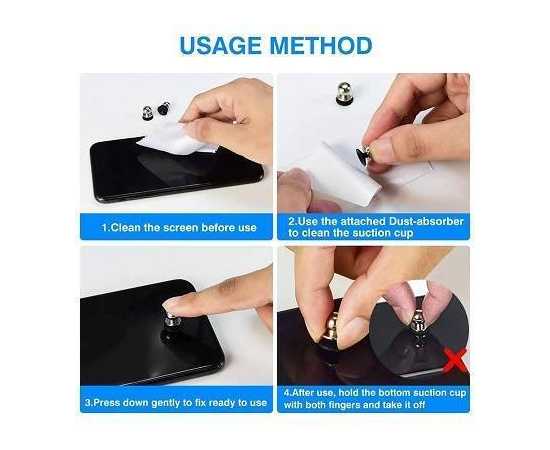 USAGE METHOD

1.Clean the screen before use

2.Use the attached Dust-absorber to clean the suction cup

3.Press down gently to fix ready to use

4.After use, hold the bottom suction cup with both fingers and take it off