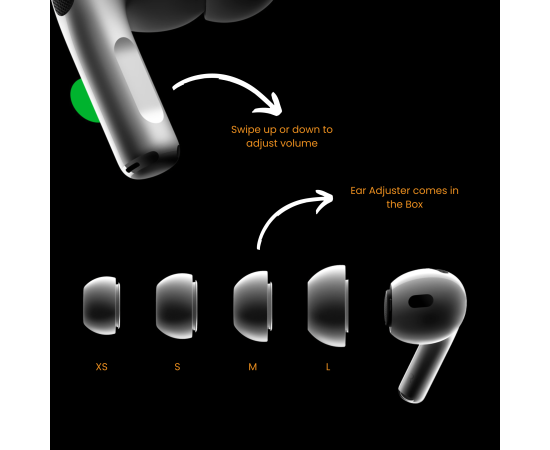 Swipe up or down to adjust volume

Ear Adjuster comes in the Box

XS

S

M

L