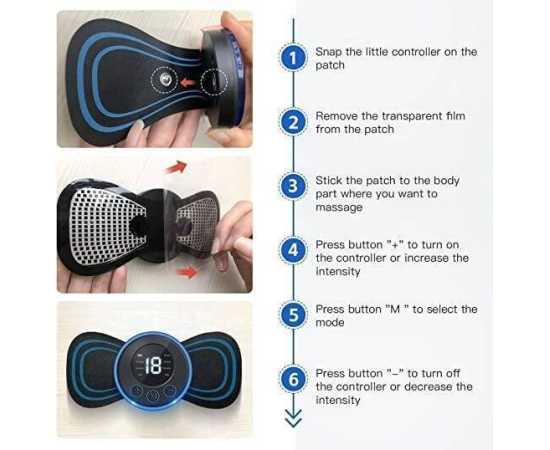 18

1 Snap the little controller on the patch

2 Remove the transparent film from the patch

3 Stick the patch to the body part where you want to massage

4 Press button "+" to turn on the controller or increase the intensity

5 Press button "M " to select the mode

6 Press button "–" to turn off the controller or decrease the intensity