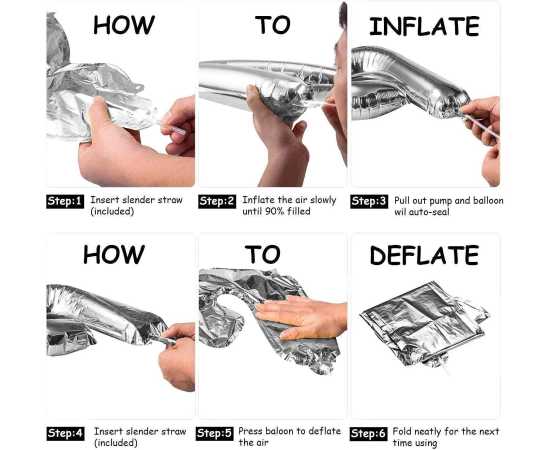 HOW TO INFLATE

Step:1 Insert slender straw (included)

Step:2 Inflate the air slowly until 90% filled

Step:3 Pull out pump and balloon wil auto-seal

HOW TO DEFLATE

Step:4 Insert slender straw (included)

Step:5 Press baloon to deflate the air

Step:6 Fold neatly for the next time using