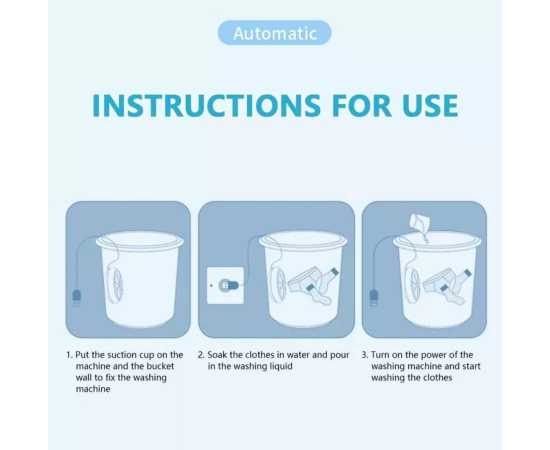 Automatic

INSTRUCTIONS FOR USE

1. Put the suction cup on the machine and the bucket wall to fix the washing machine

2. Soak the clothes in water and pour in the washing liquid

3. Turn on the power of the washing machine and start washing the clothes