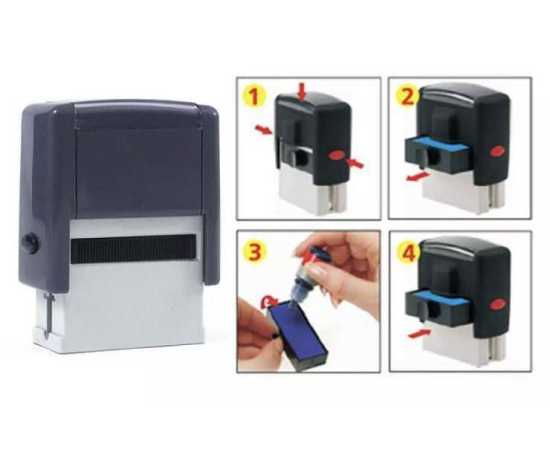 1
2
3
4