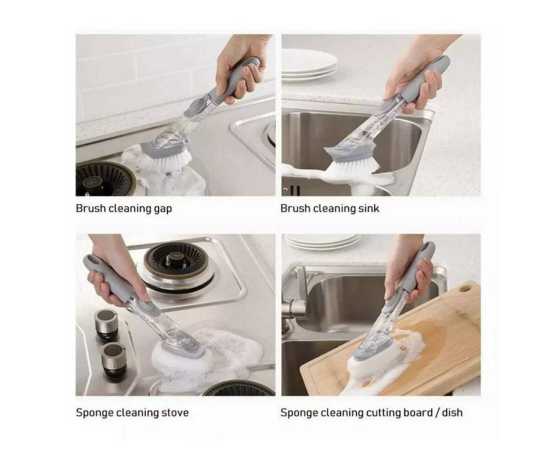 Brush cleaning gap

Brush cleaning sink

Sponge cleaning stove

Sponge cleaning cutting board / dish