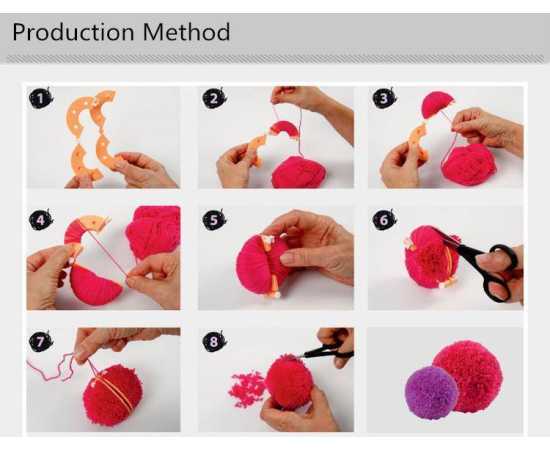 Production Method

1

2

3

4

5

6

7

8