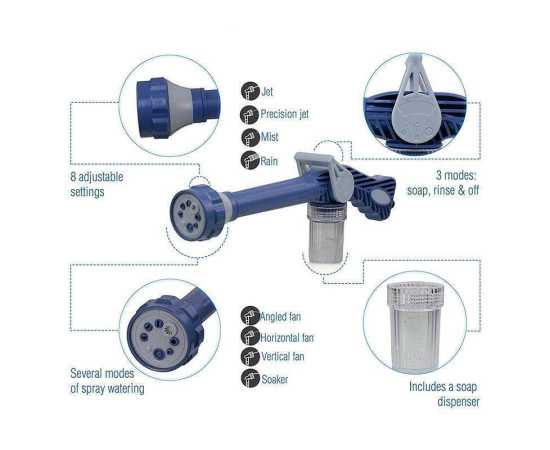 Jet
Precision jet
Mist
Rain

8 adjustable settings

3 modes: soap, rinse & off

Angled fan
Horizontal fan
Vertical fan
Soaker

Several modes of spray watering

Includes a soap dispenser