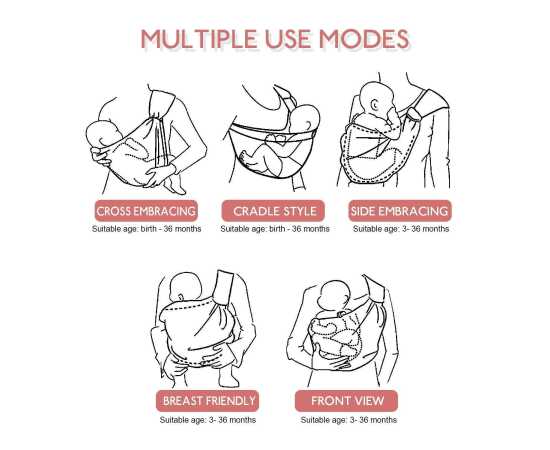 MULTIPLE USE MODES

CROSS EMBRACING
Suitable age: birth - 36 months

CRADLE STYLE
Suitable age: birth - 36 months

SIDE EMBRACING
Suitable age: 3- 36 months

BREAST FRIENDLY
Suitable age: 3- 36 months

FRONT VIEW
Suitable age: 3- 36 months