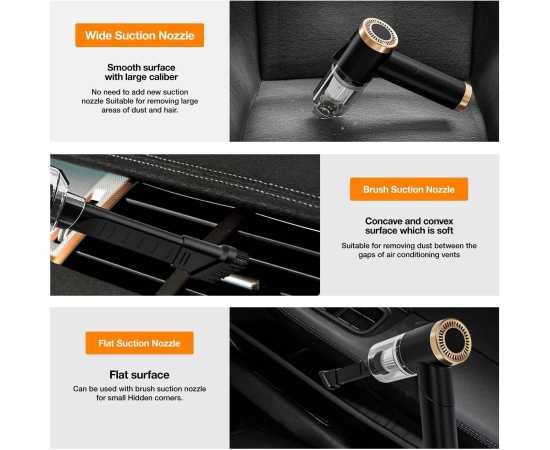 Wide Suction Nozzle

Smooth surface with large caliber

No need to add new suction nozzle Suitable for removing large areas of dust and hair.

Brush Suction Nozzle

Concave and convex surface which is soft

Suitable for removing dust between the gaps of air conditioning vents

Flat Suction Nozzle

Flat surface

Can be used with brush suction nozzle for small Hidden corners.