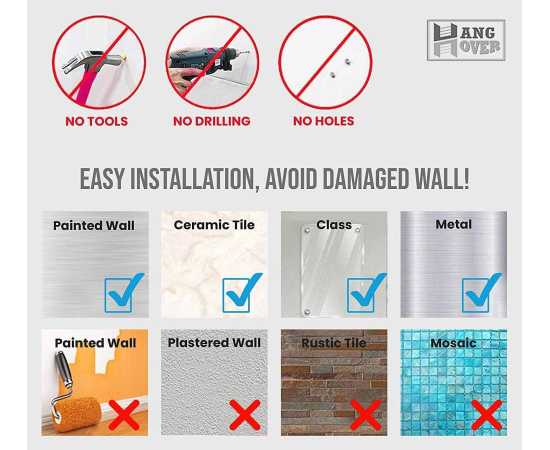 HANG OVER

NO TOOLS

NO DRILLING

NO HOLES

EASY INSTALLATION, AVOID DAMAGED WALL!

Painted Wall

Ceramic Tile

Class

Metal

Painted Wall

Plastered Wall

Rustic Tile

Mosaic