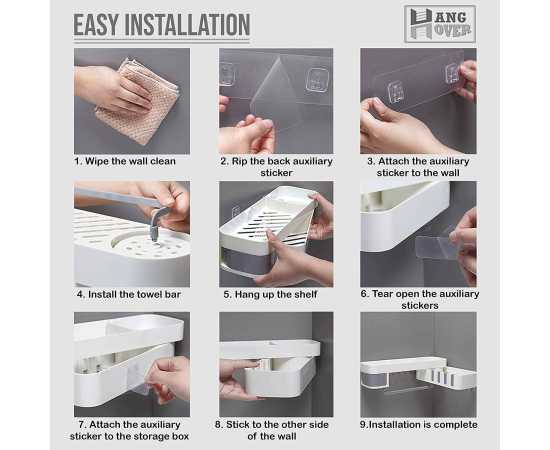 EASY INSTALLATION

HANG HOVER

1. Wipe the wall clean

2. Rip the back auxiliary sticker

3. Attach the auxiliary sticker to the wall

4. Install the towel bar

5. Hang up the shelf

6. Tear open the auxiliary stickers

7. Attach the auxiliary sticker to the storage box

8. Stick to the other side of the wall

9.Installation is complete