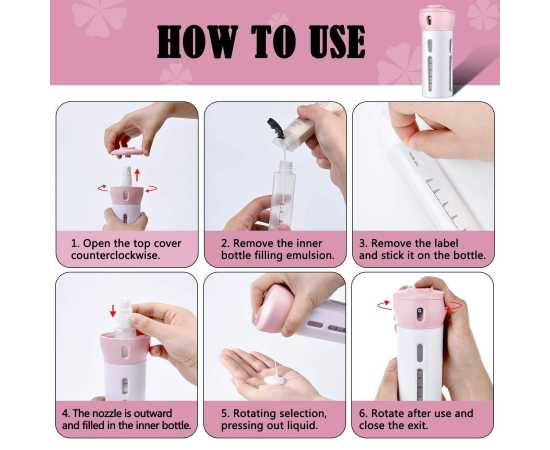 HOW TO USE

1. Open the top cover counterclockwise.

2. Remove the inner bottle filling emulsion.

3. Remove the label and stick it on the bottle.

4. The nozzle is outward and filled in the inner bottle.

5. Rotating selection, pressing out liquid.

6. Rotate after use and close the exit.