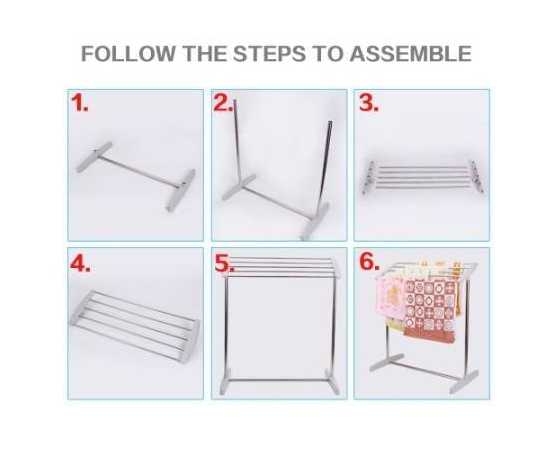 FOLLOW THE STEPS TO ASSEMBLE

1.

2.

3.

4.

5.

6.