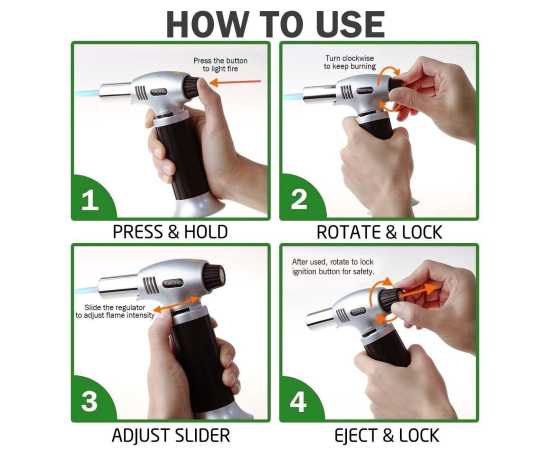 HOW TO USE

Press the button to light fire

1

PRESS & HOLD

Turn clockwise to keep burning

2

ROTATE & LOCK

Slide the regulator to adjust flame intensity

3

ADJUST SLIDER

After used, rotate to lock ignition button for safety.

4

EJECT & LOCK