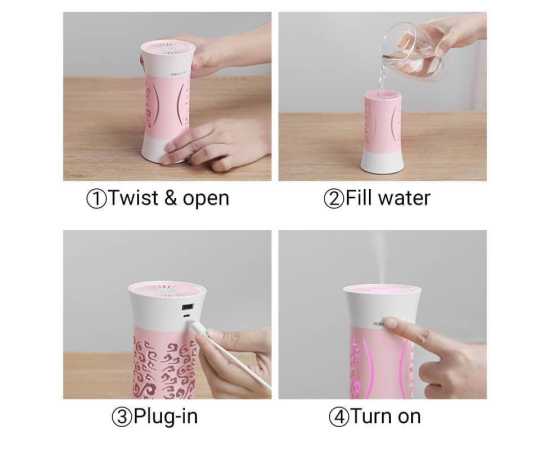 ①Twist & open

②Fill water

③Plug-in

④Turn on