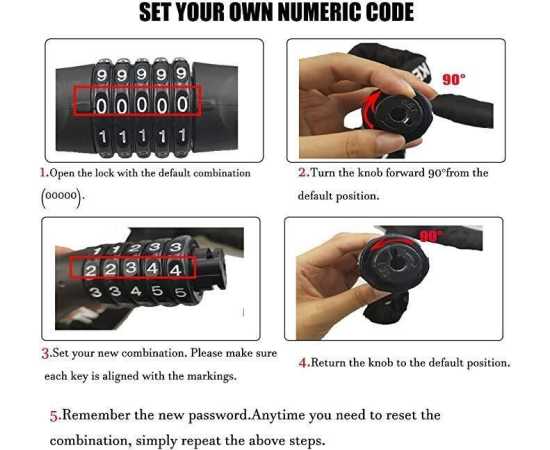 SET YOUR OWN NUMERIC CODE

9 9 9 9 9
0 0 0 0 0
1 1 1 1 1

90°

1.Open the lock with the default combination (00000).

2.Turn the knob forward 90°from the default position.

1 1 2 3 3
2 2 3 4 4
3 3 4 5 5

90°

3.Set your new combination. Please make sure each key is aligned with the markings.

4.Return the knob to the default position.

5.Remember the new password.Anytime you need to reset the combination, simply repeat the above steps.