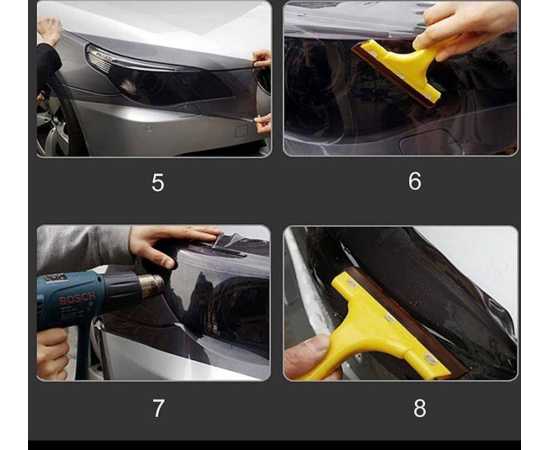 5

6

BOSCH

7

8