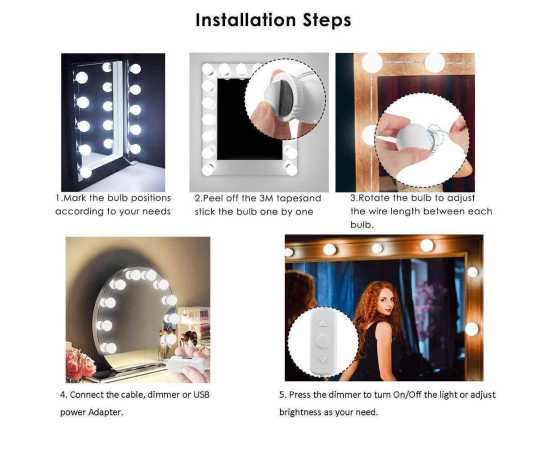 Installation Steps

1.Mark the bulb positions according to your needs

2.Peel off the 3M tapesand stick the bulb one by one

3.Rotate the bulb to adjust the wire length between each bulb.

4. Connect the cable, dimmer or USB power Adapter.

5. Press the dimmer to turn On/Off the light or adjust brightness as your need.