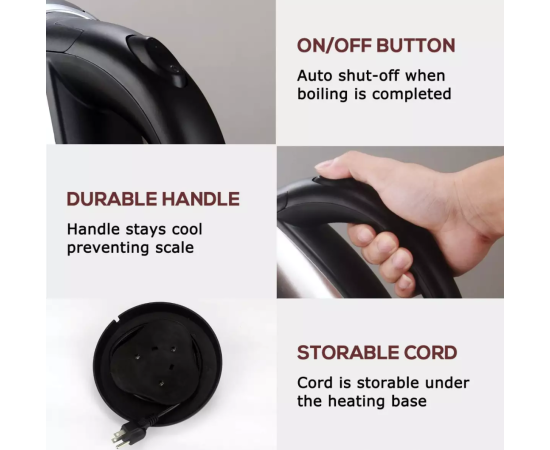 ON/OFF BUTTON

Auto shut-off when boiling is completed

DURABLE HANDLE

Handle stays cool preventing scale

STORABLE CORD

Cord is storable under the heating base