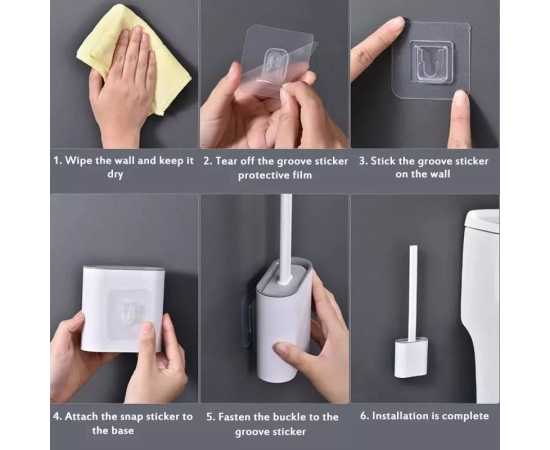 1. Wipe the wall and keep it dry

2. Tear off the groove sticker protective film

3. Stick the groove sticker on the wall

4. Attach the snap sticker to the base

5. Fasten the buckle to the groove sticker

6. Installation is complete