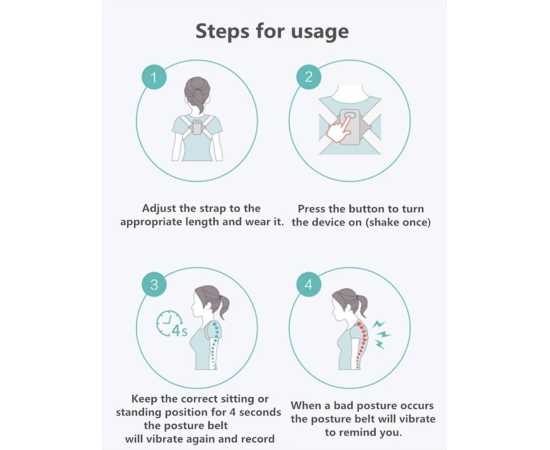 Steps for usage

1

Adjust the strap to the appropriate length and wear it.

2

Press the button to turn the device on (shake once)

3

4s

Keep the correct sitting or standing position for 4 seconds the posture belt will vibrate again and record

4

When a bad posture occurs the posture belt will vibrate to remind you.