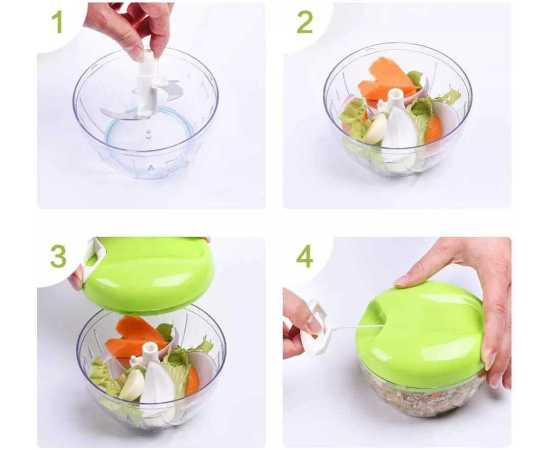 1

2

3

4