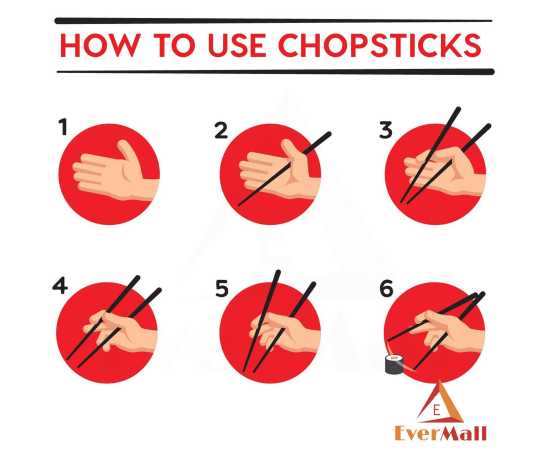 HOW TO USE CHOPSTICKS

1

2

3

4

5

6

E
EverMall