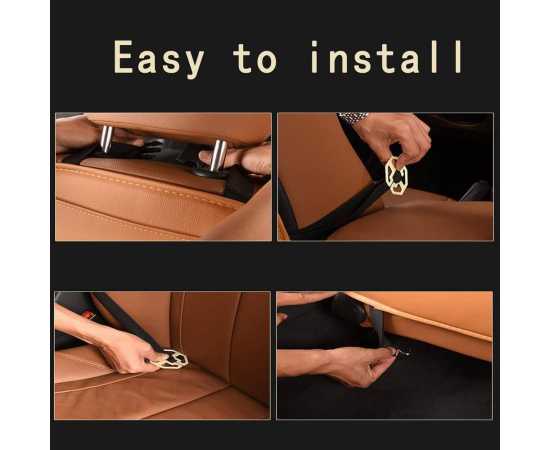 Easy to install