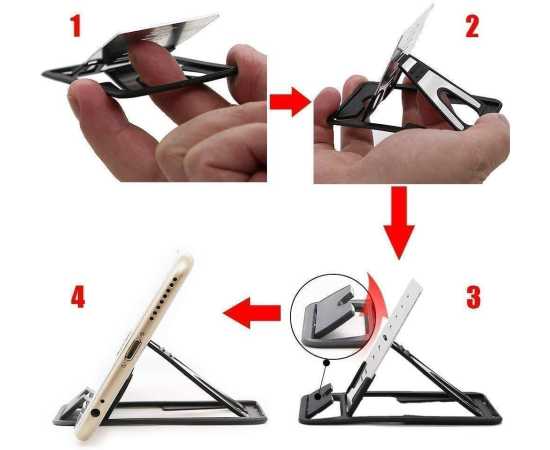 1

2

3

4