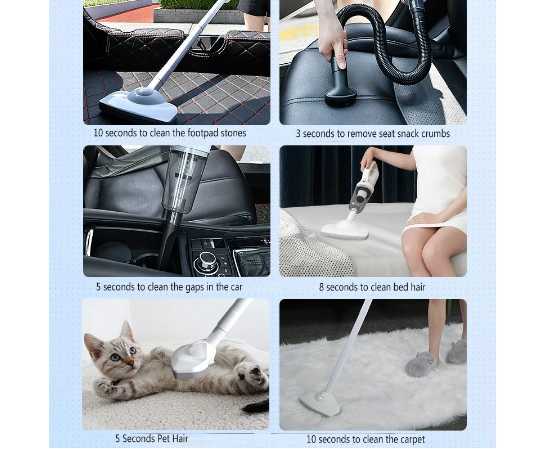 10 seconds to clean the footpad stones

3 seconds to remove seat snack crumbs

5 seconds to clean the gaps in the car

8 seconds to clean bed hair

5 Seconds Pet Hair

10 seconds to clean the carpet