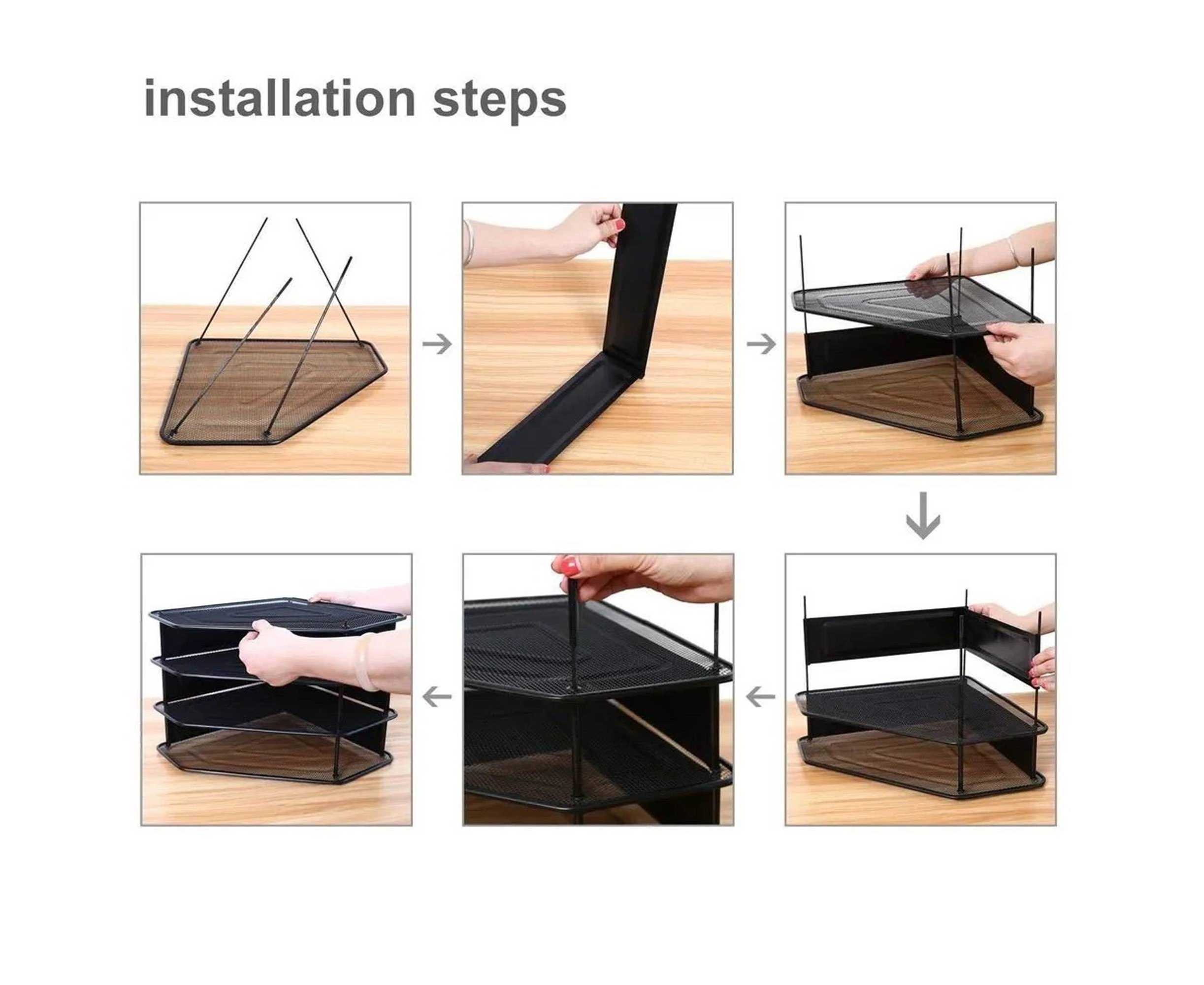 installation steps