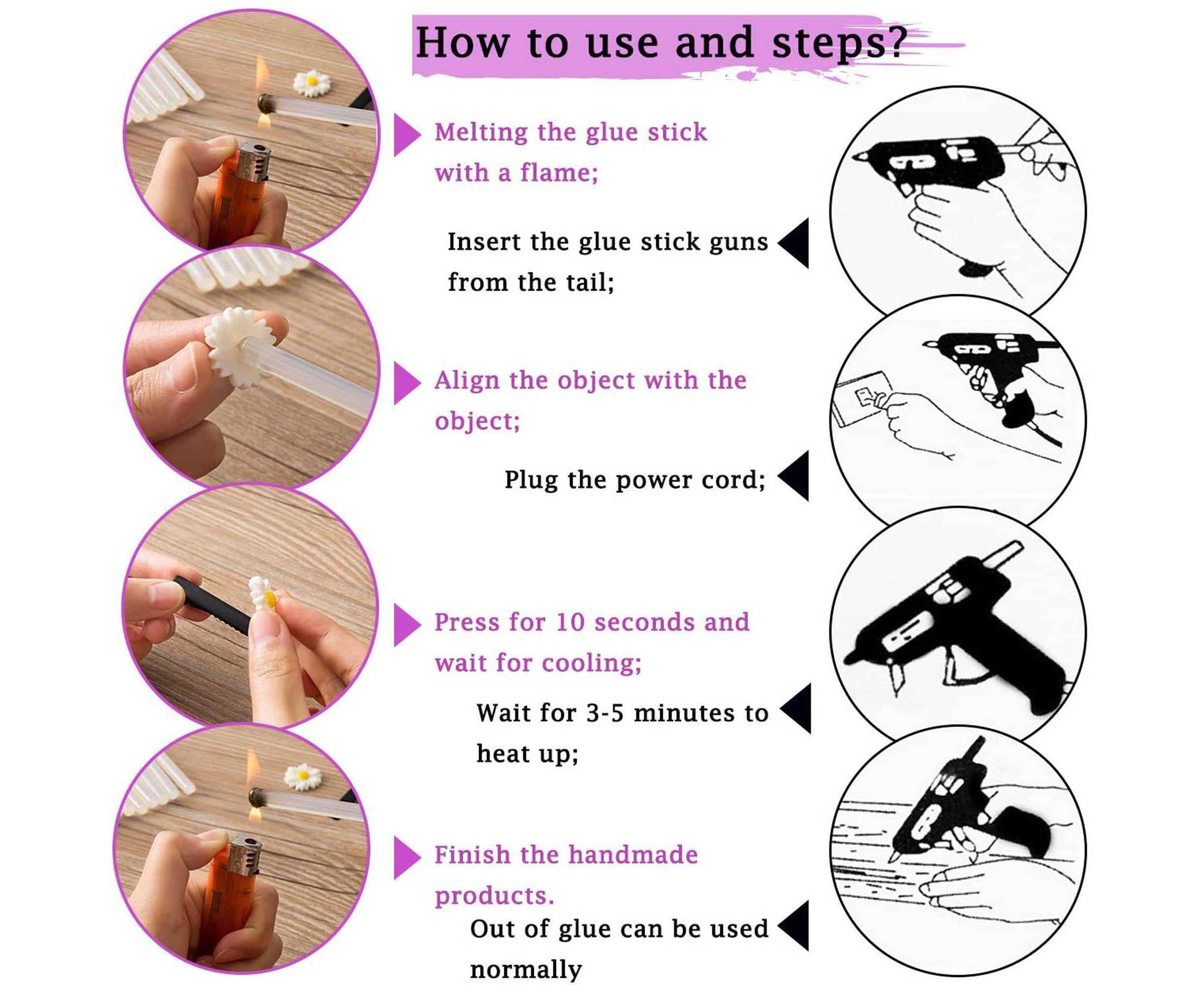 How to use and steps?

Melting the glue stick with a flame;

Insert the glue stick guns from the tail;

Align the object with the object;

Plug the power cord;

Press for 10 seconds and wait for cooling;

Wait for 3-5 minutes to heat up;

Finish the handmade products.

Out of glue can be used normally