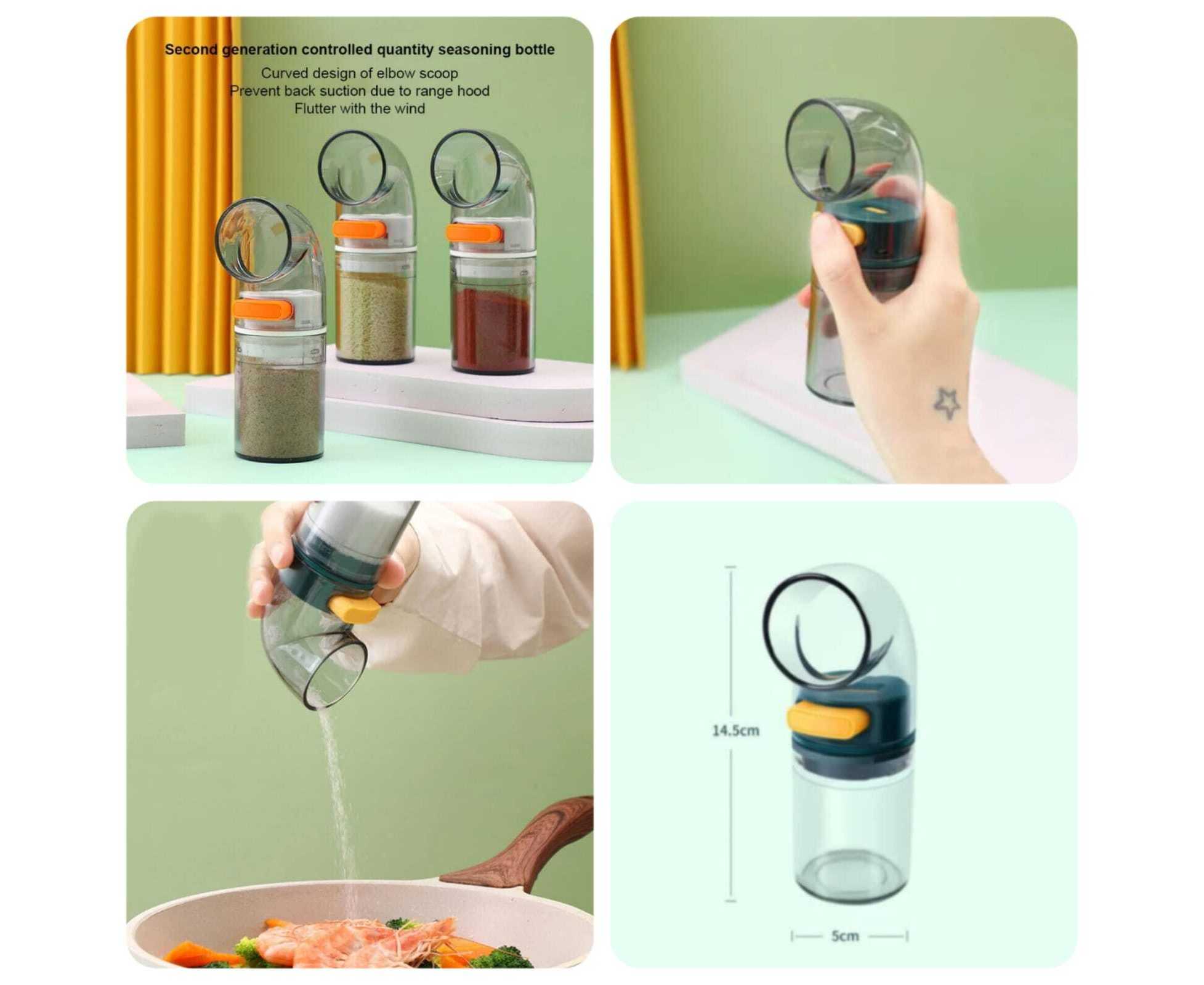 Second generation controlled quantity seasoning bottle
Curved design of elbow scoop
Prevent back suction due to range hood
Flutter with the wind

14.5cm

5cm