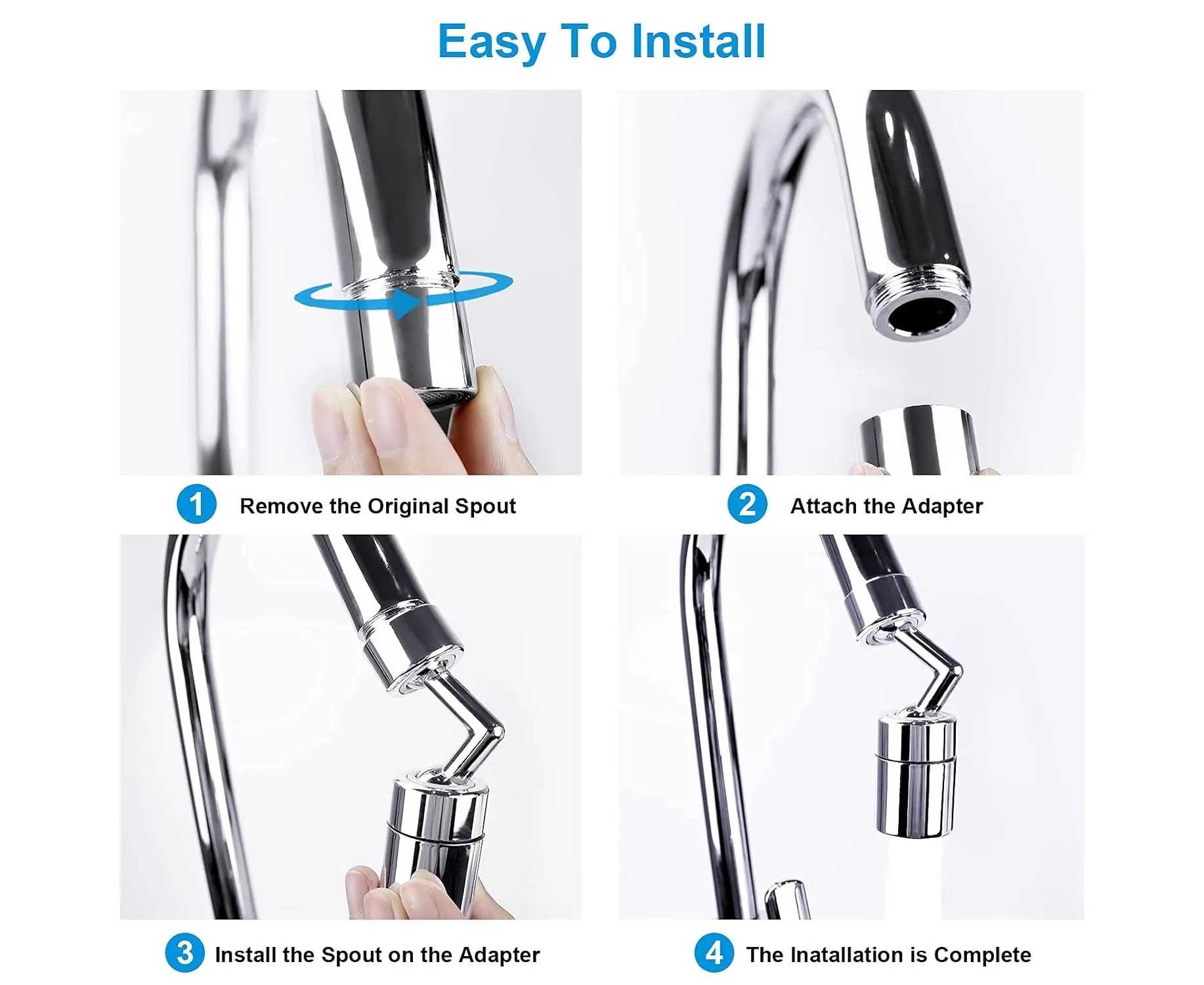 Easy To Install

1 Remove the Original Spout

2 Attach the Adapter

3 Install the Spout on the Adapter

4 The Inatallation is Complete