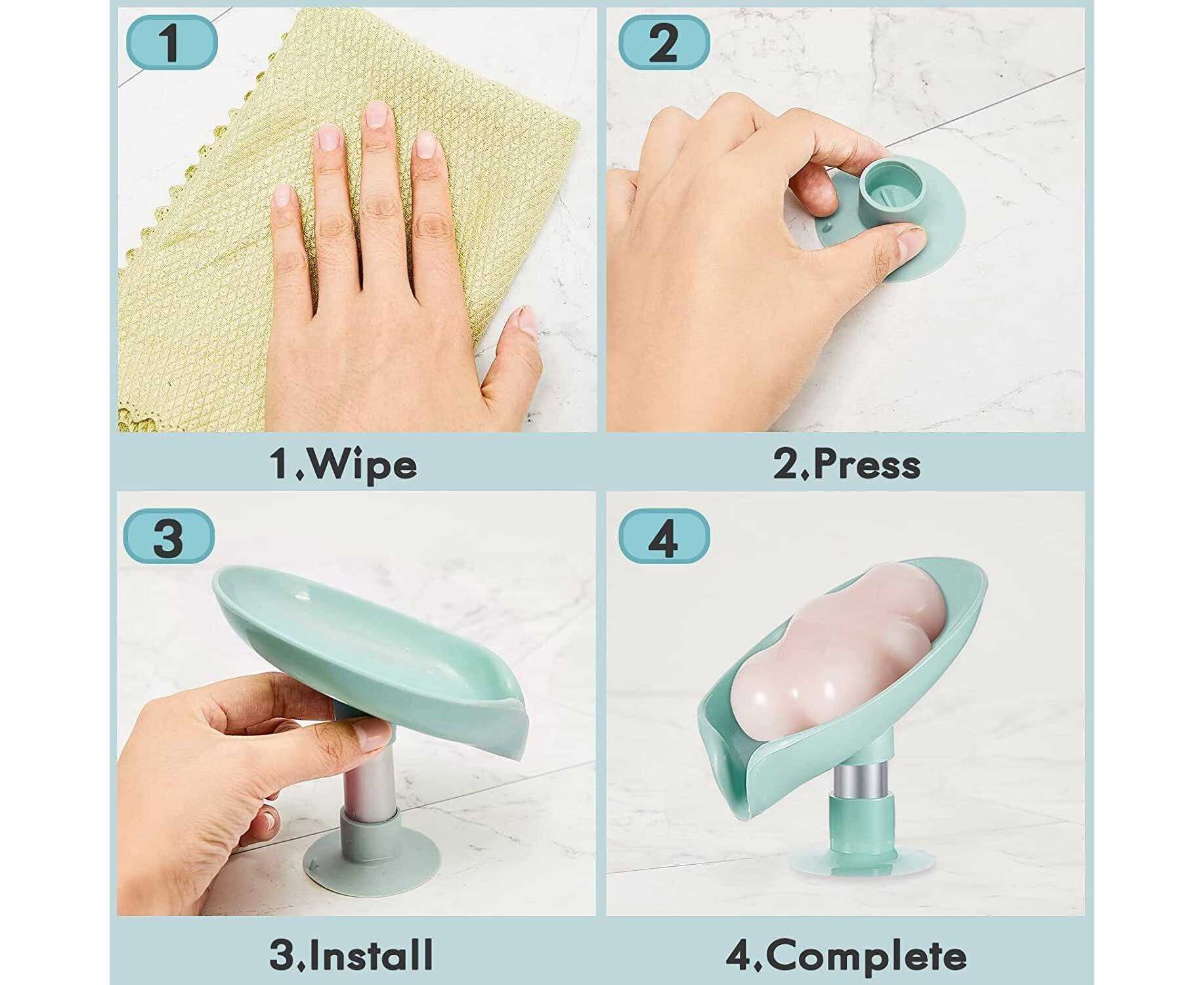 1

1.Wipe

2

2.Press

3

3.Install

4

4.Complete