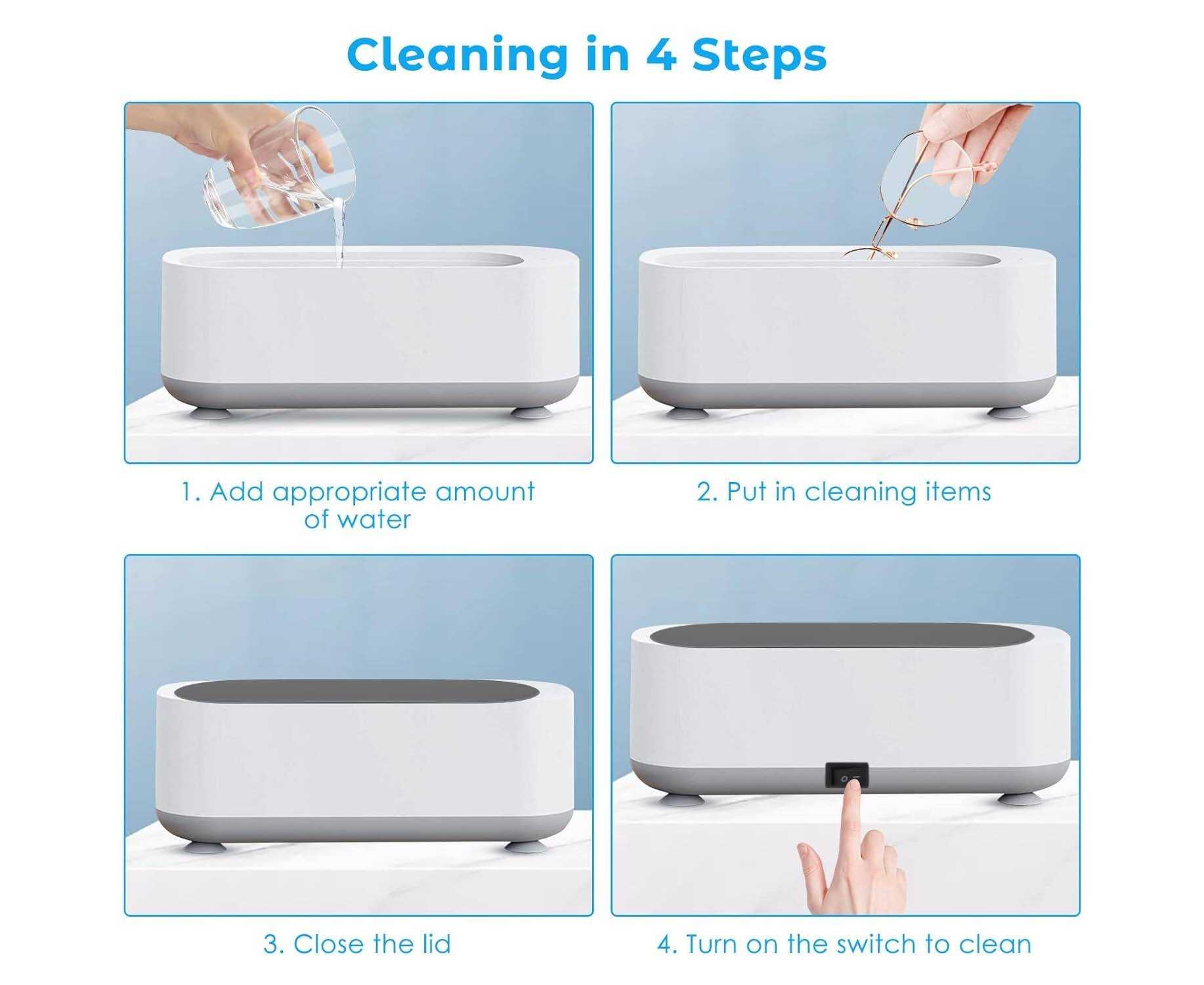 Cleaning in 4 Steps

1. Add appropriate amount of water

2. Put in cleaning items

3. Close the lid

4. Turn on the switch to clean