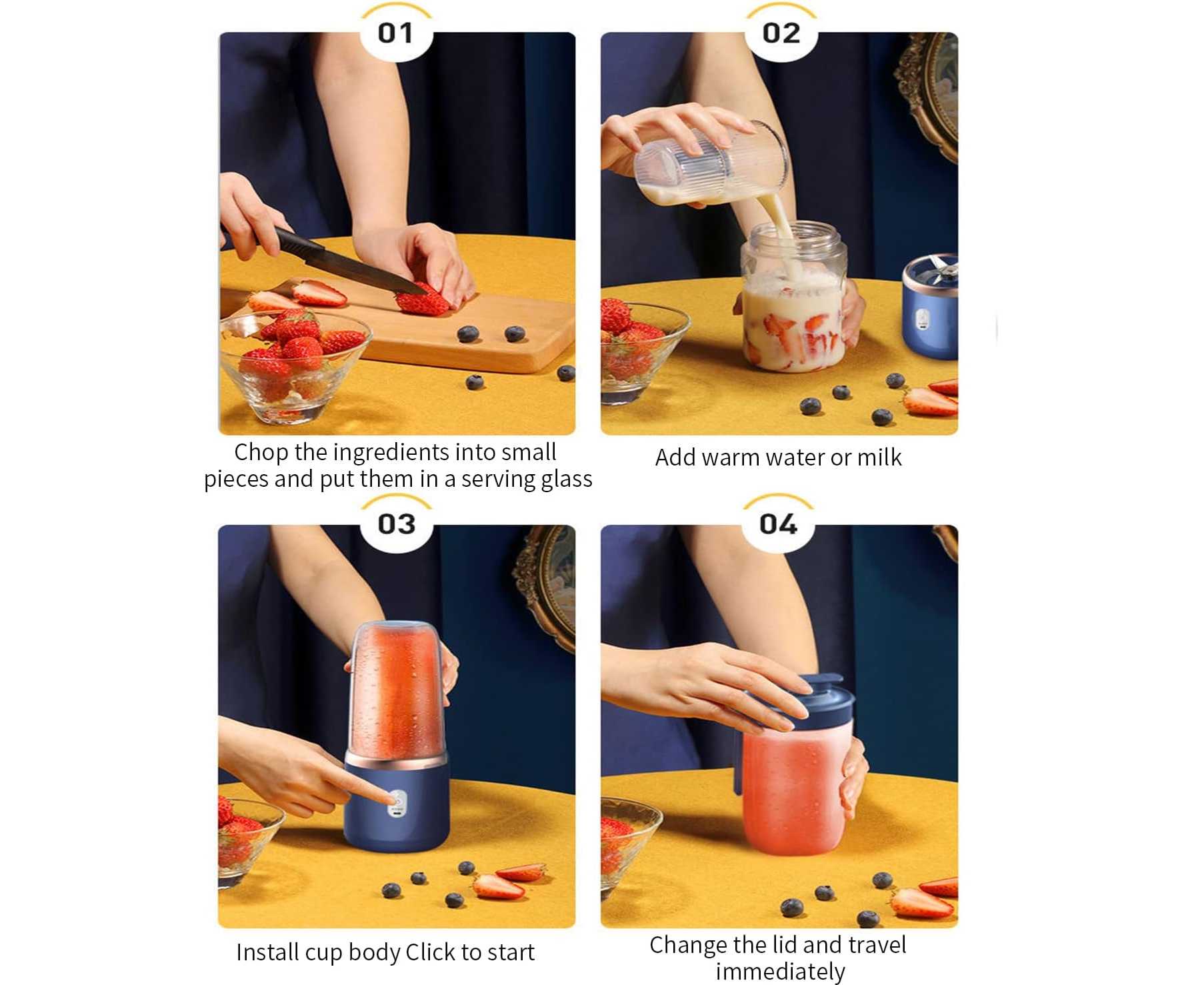 01

Chop the ingredients into small pieces and put them in a serving glass

02

Add warm water or milk

03

Install cup body Click to start

04

Change the lid and travel immediately