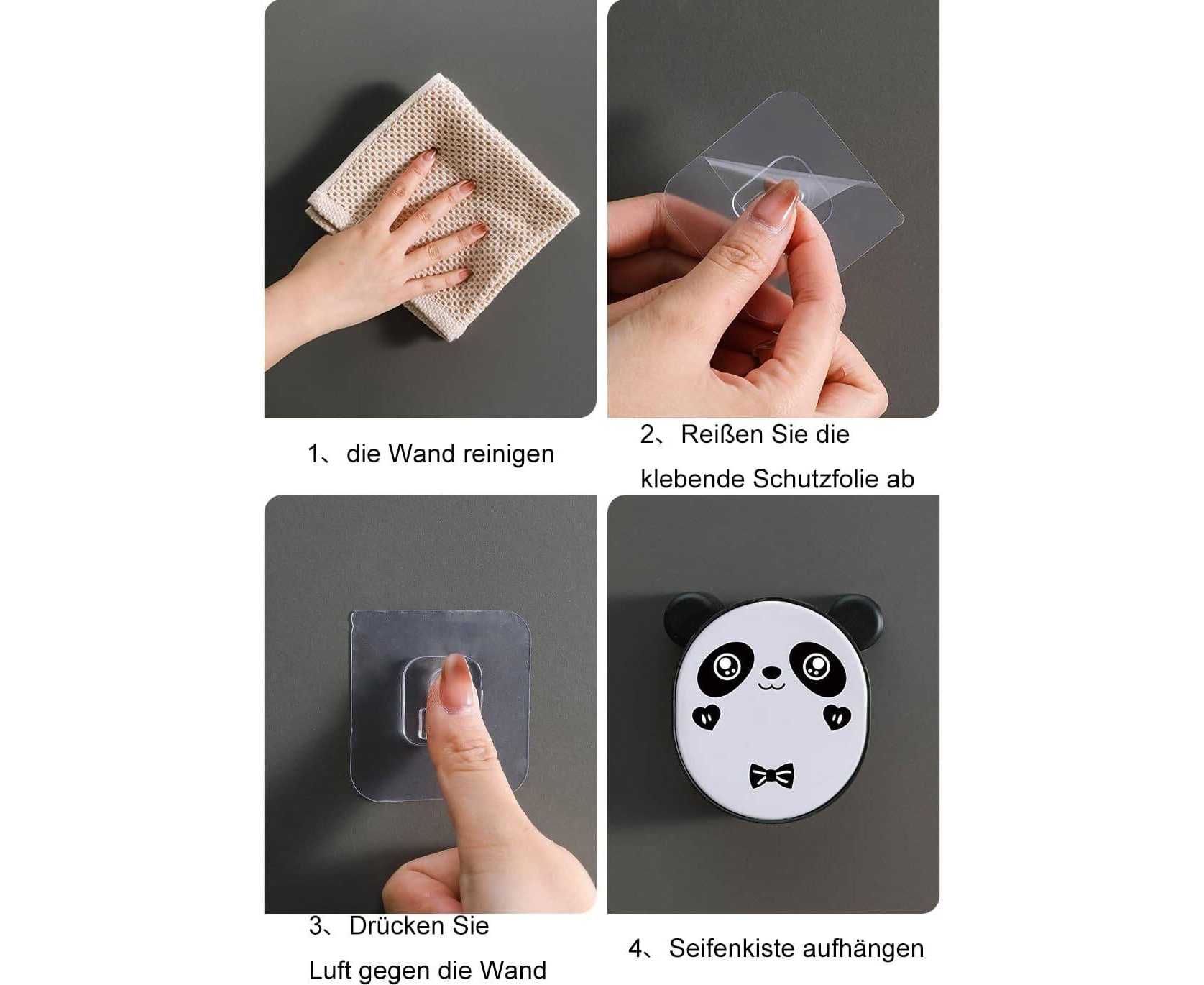 1、die Wand reinigen

2、Reißen Sie die klebende Schutzfolie ab

3、Drücken Sie Luft gegen die Wand

4、Seifenkiste aufhängen