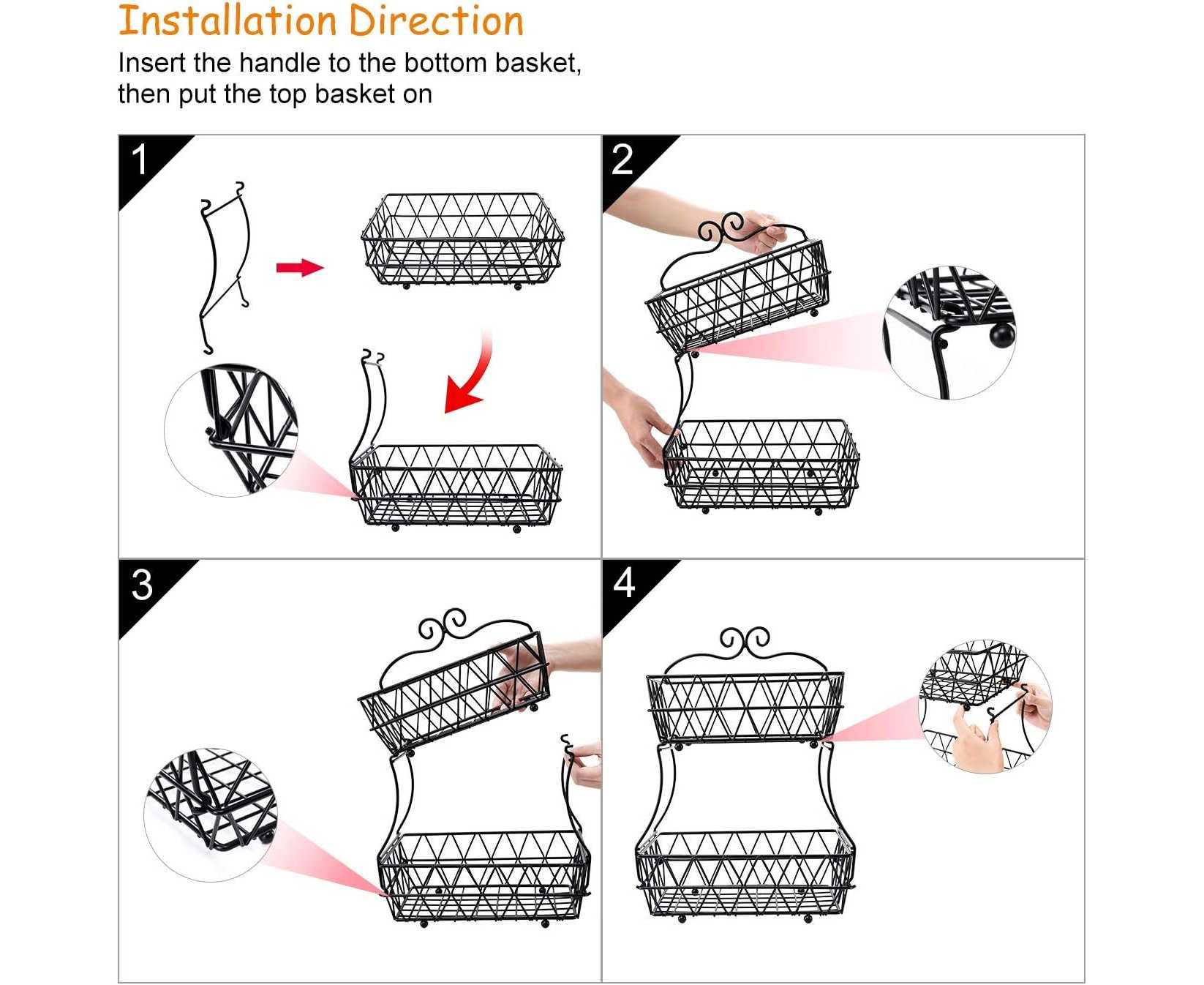 Installation Direction

Insert the handle to the bottom basket, then put the top basket on

1

2

3

4