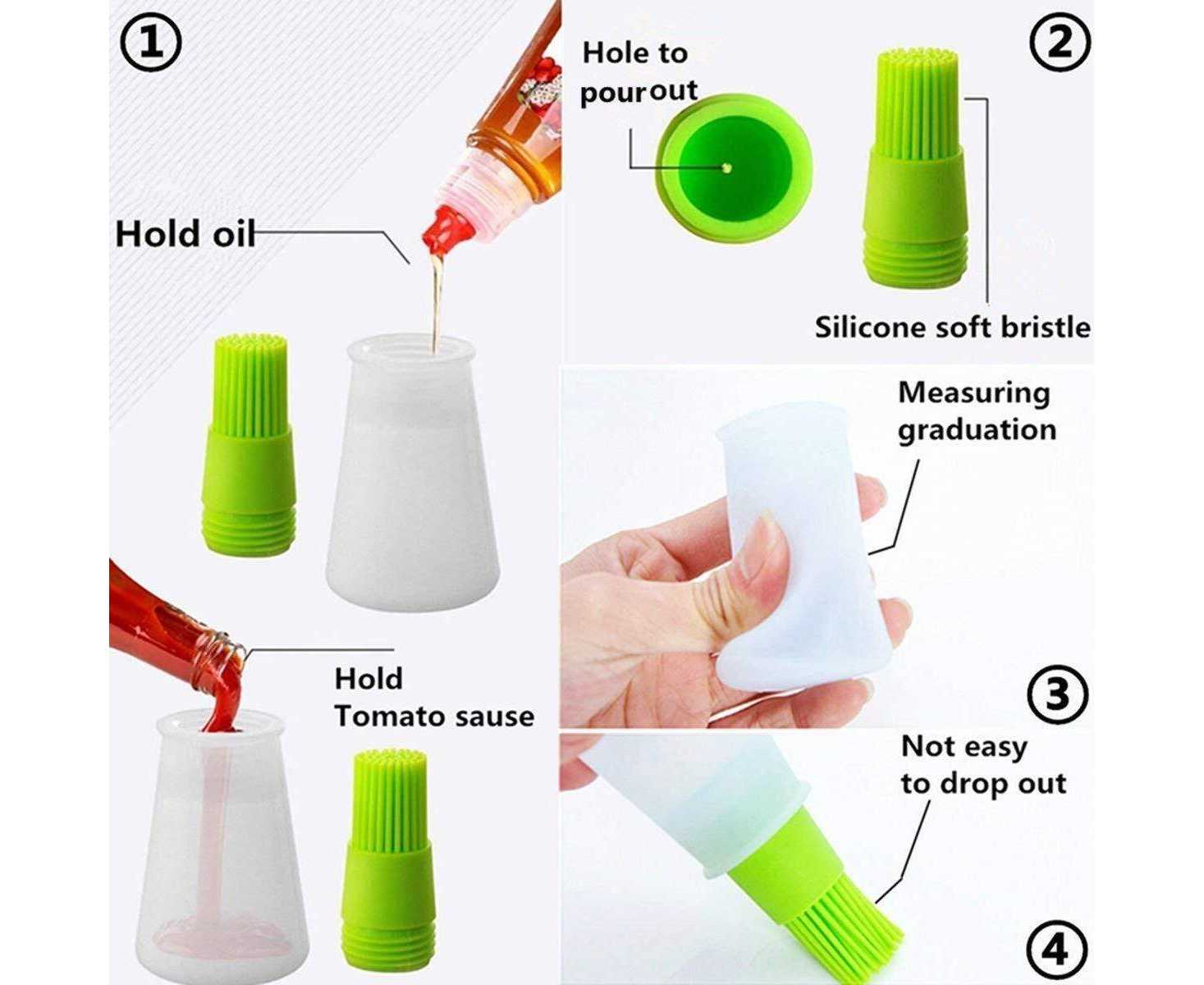 ①

Hold oil

Hold Tomato sause

Hole to pourout

②

Silicone soft bristle

Measuring graduation

③

Not easy to drop out

④