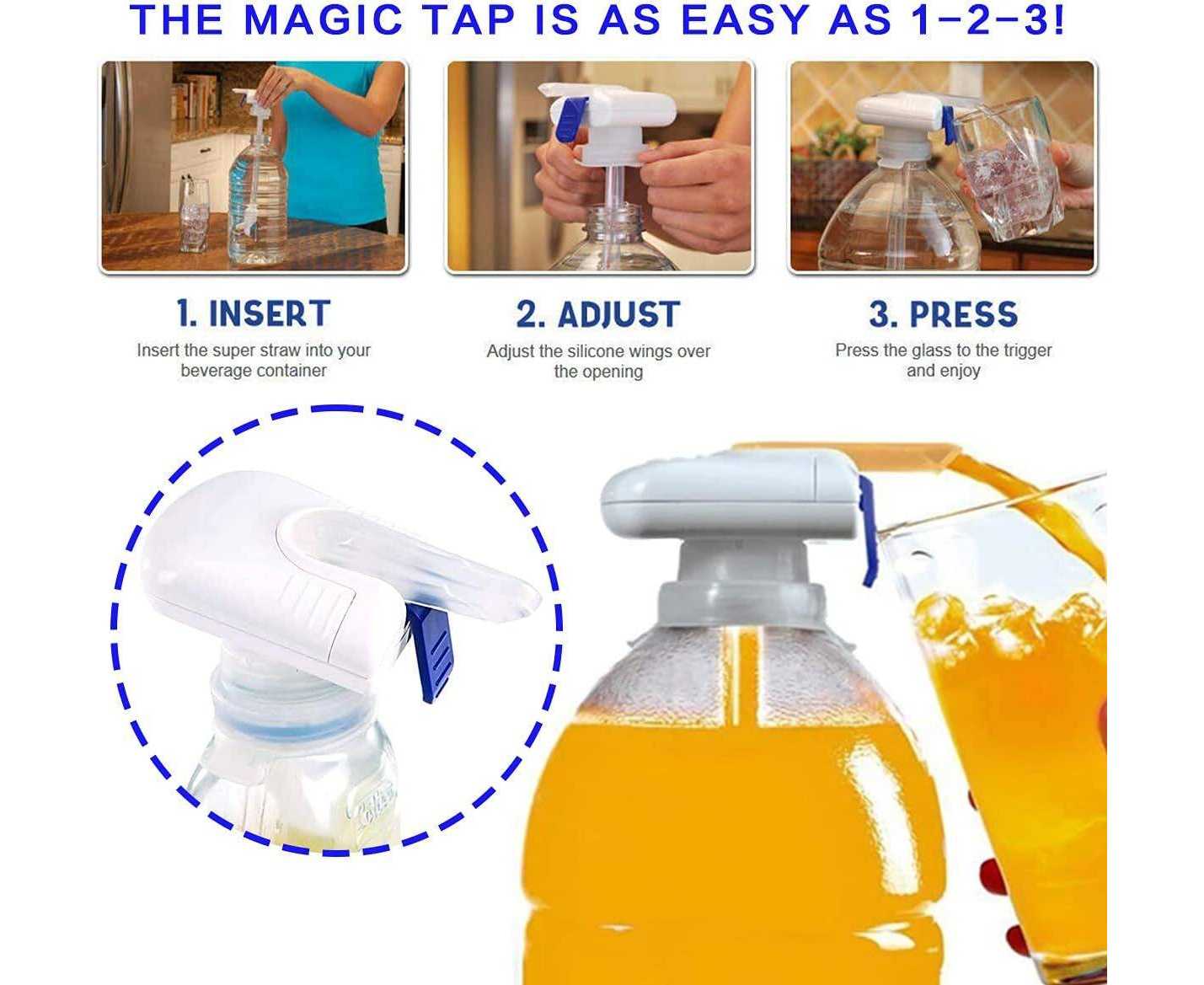 THE MAGIC TAP IS AS EASY AS 1-2-3!

1. INSERT
Insert the super straw into your beverage container

2. ADJUST
Adjust the silicone wings over the opening

3. PRESS
Press the glass to the trigger and enjoy