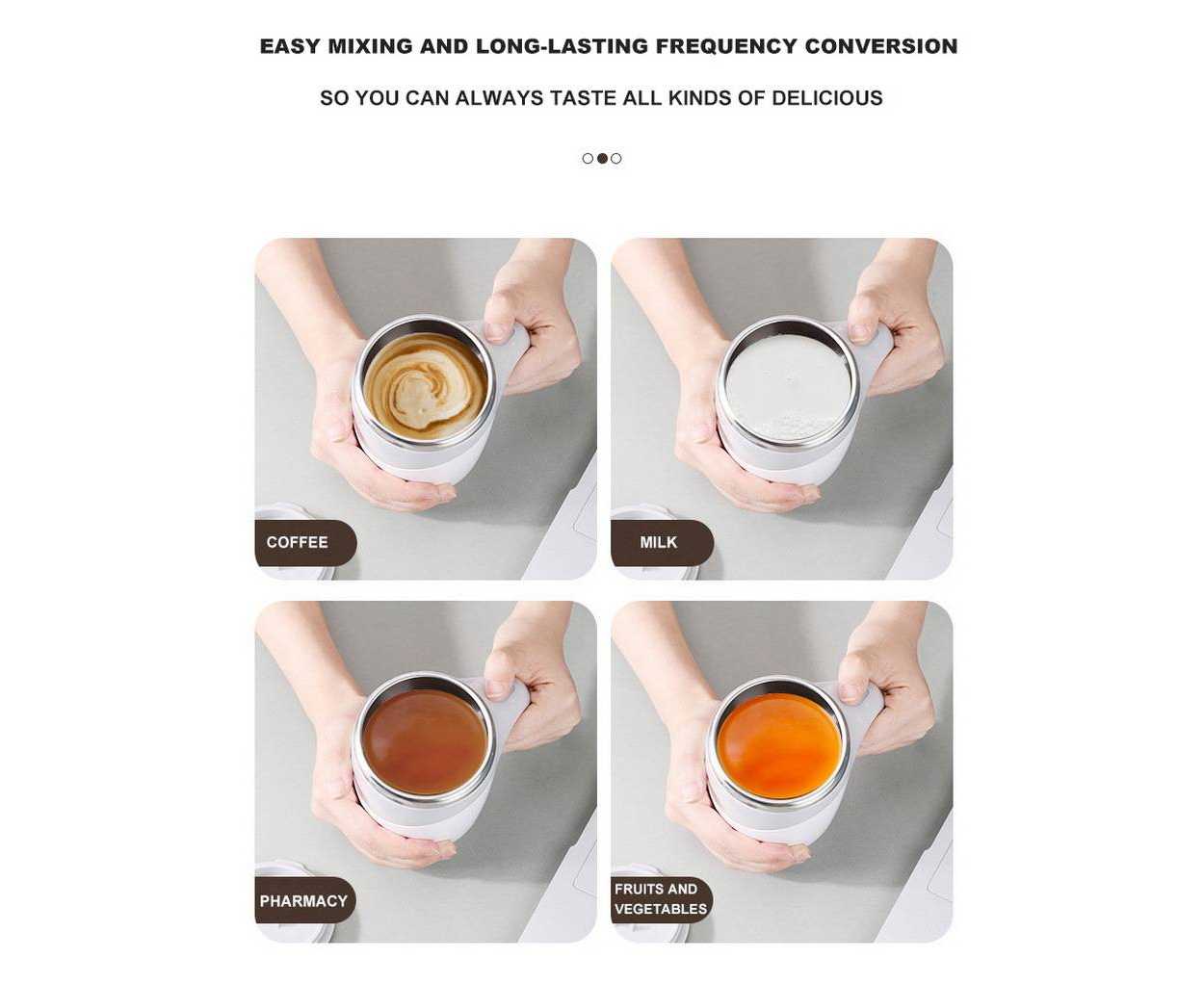 EASY MIXING AND LONG-LASTING FREQUENCY CONVERSION

SO YOU CAN ALWAYS TASTE ALL KINDS OF DELICIOUS

COFFEE

MILK

PHARMACY

FRUITS AND VEGETABLES