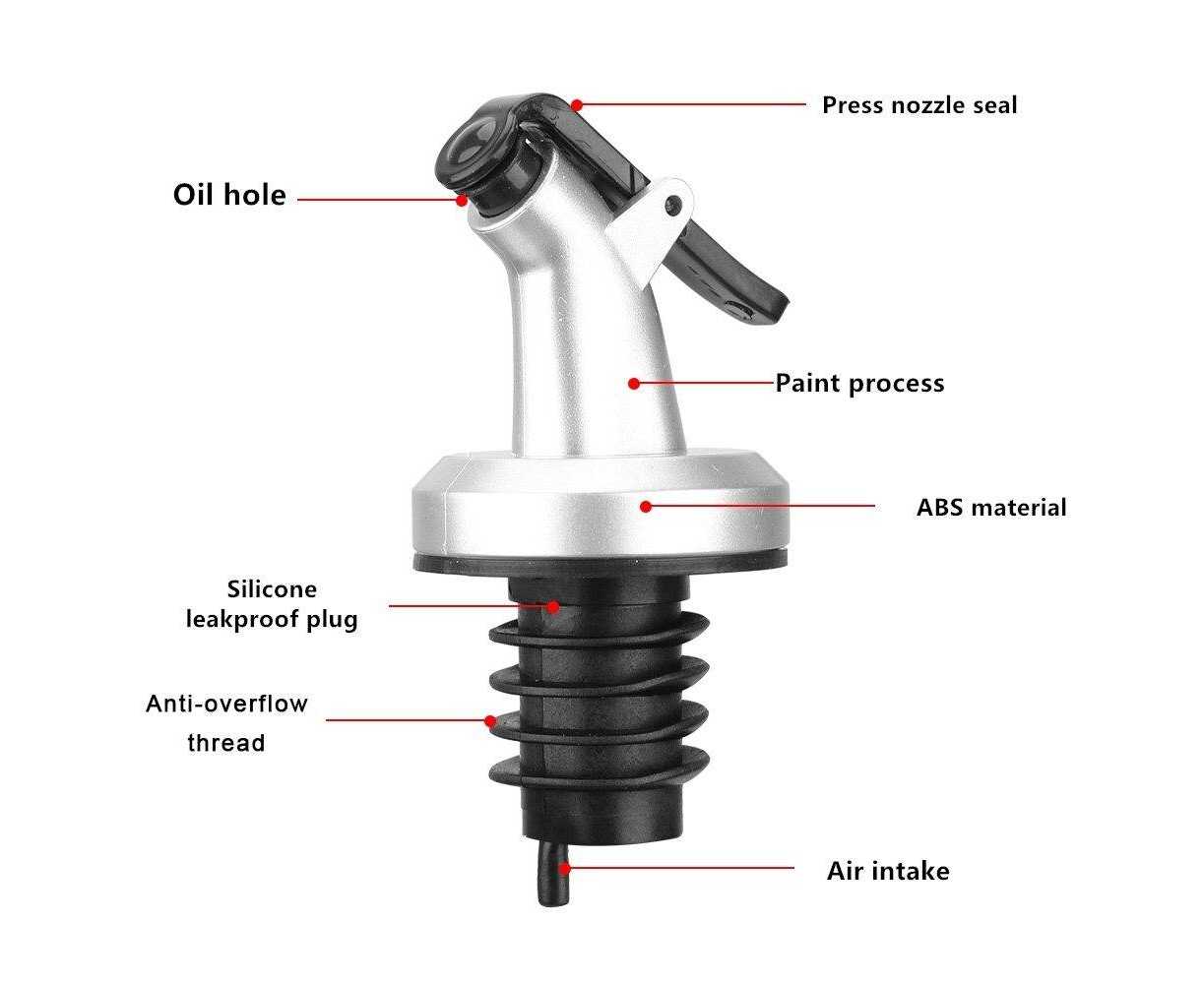 Press nozzle seal

Oil hole

Paint process

ABS material

Silicone leakproof plug

Anti-overflow thread

Air intake