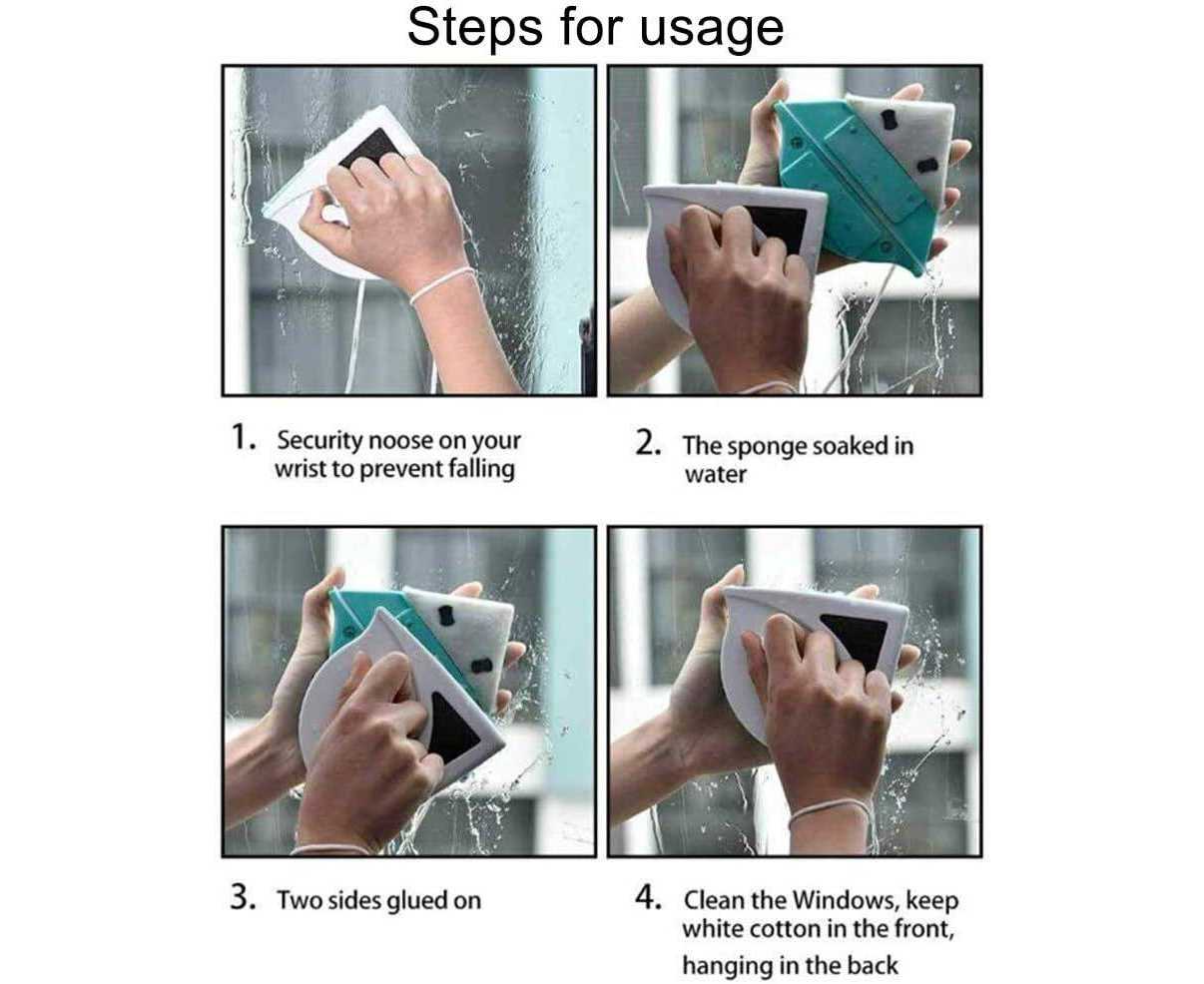 Steps for usage

1. Security noose on your wrist to prevent falling

2. The sponge soaked in water

3. Two sides glued on

4. Clean the Windows, keep white cotton in the front, hanging in the back