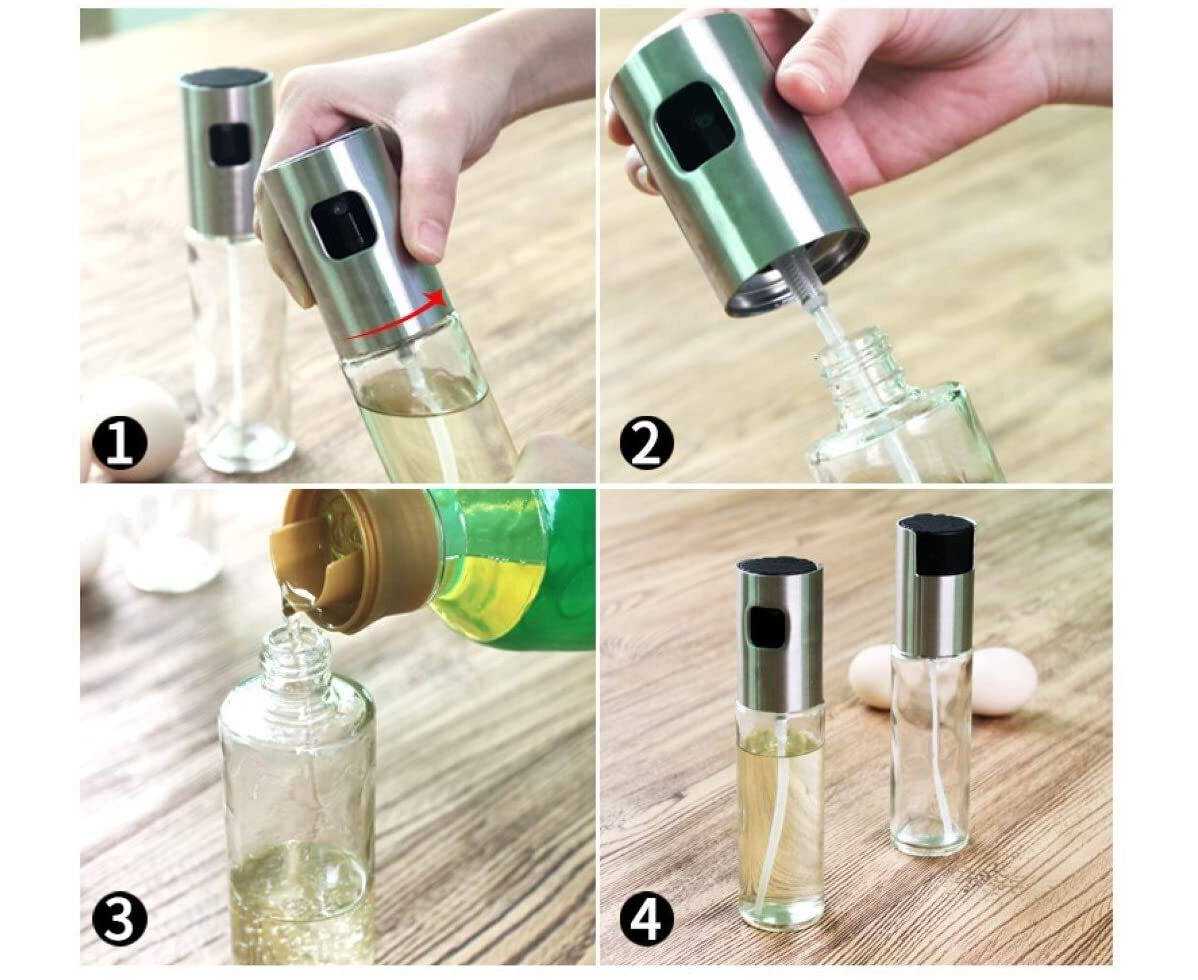 1
2
3
4