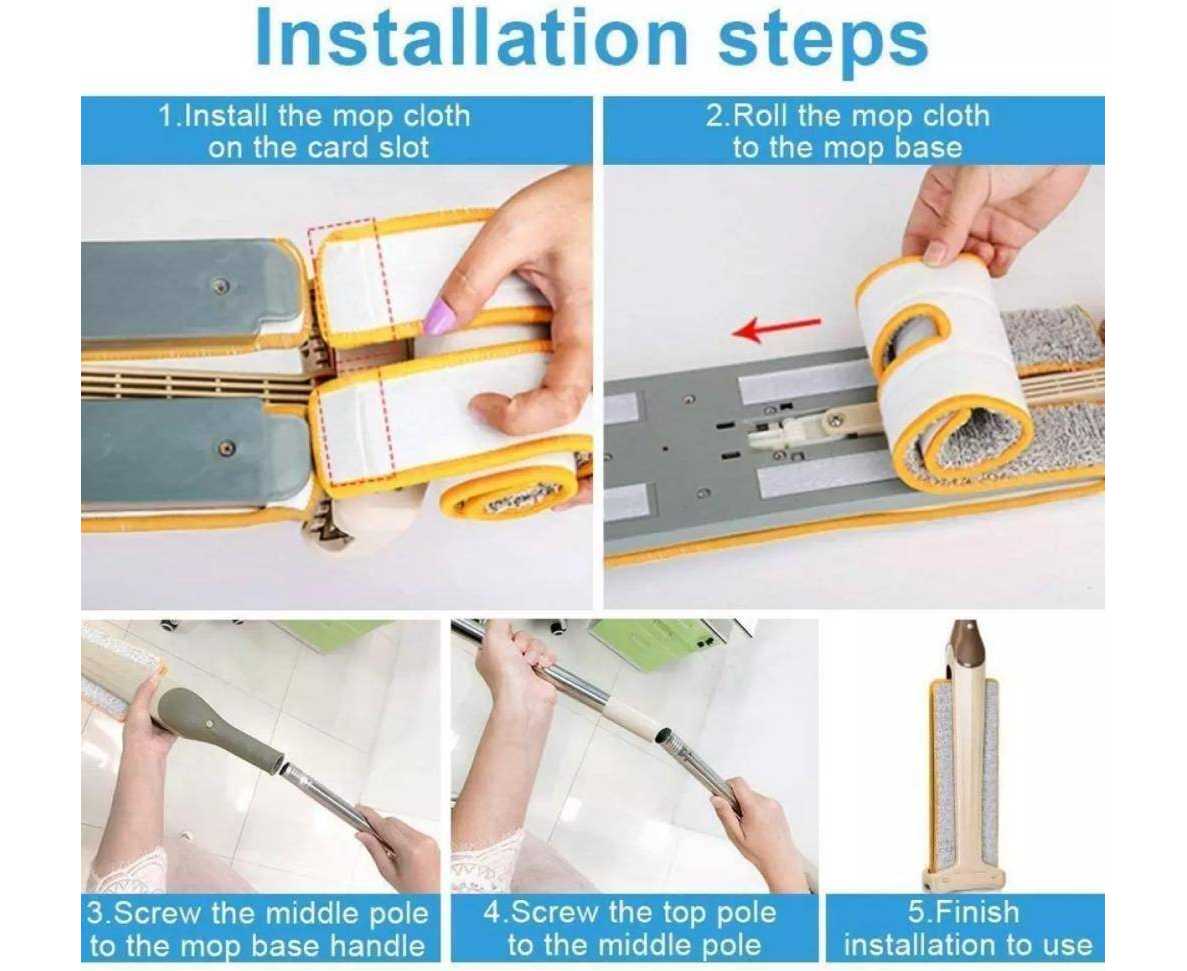 Installation steps

1.Install the mop cloth on the card slot

2.Roll the mop cloth to the mop base

3.Screw the middle pole to the mop base handle

4.Screw the top pole to the middle pole

5.Finish installation to use